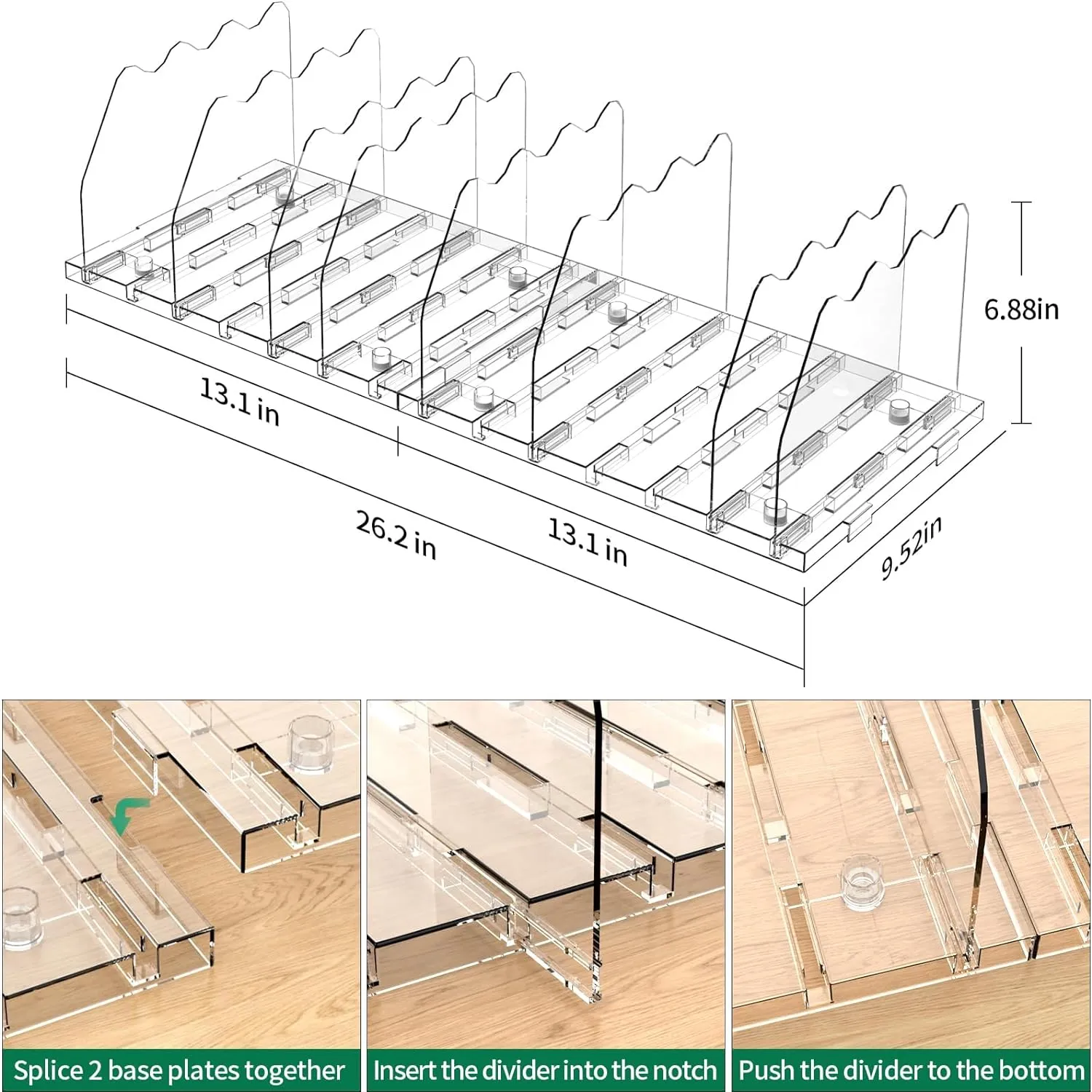 6.88in

13.1 in

26.2 in

13.1 in

9.52in

Splice 2 base plates together

Insert the divider into the notch

Push the divider to the bottom